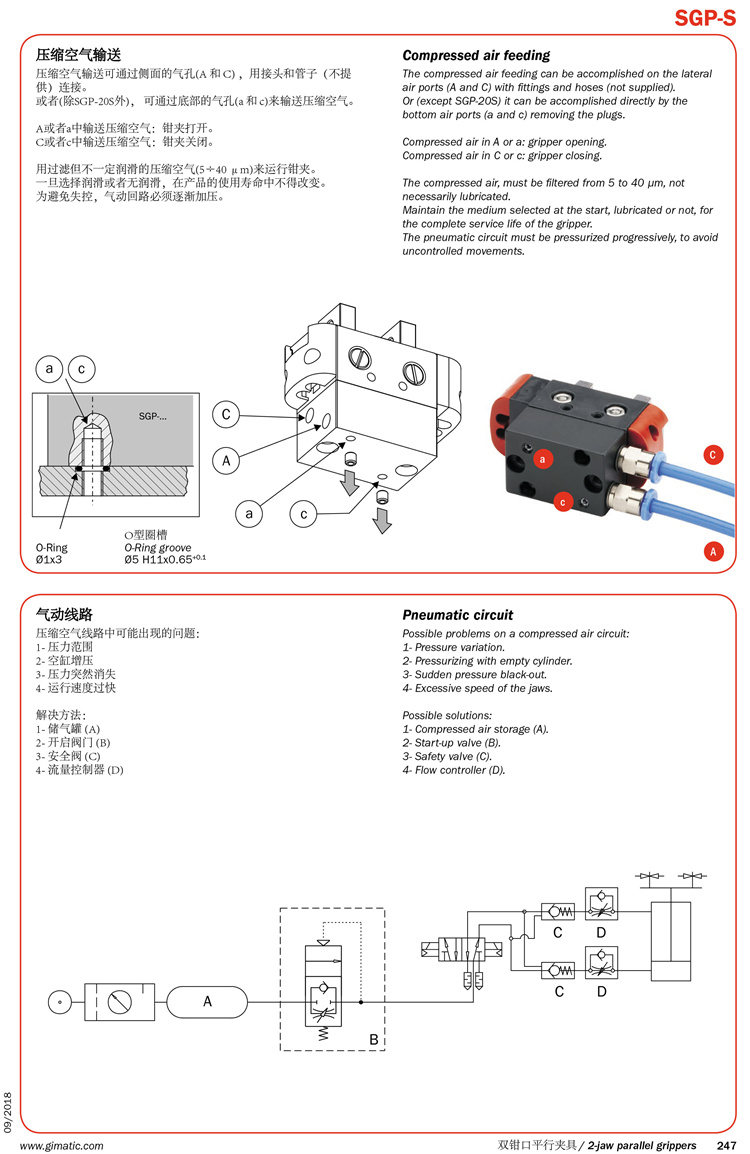 SGP-S

压缩空气输送
压缩空气输送可通过侧面的气孔(A 和 C)，用接头和管子（不提供）连接。
或者(除SGP-20S外)，可通过底部的气孔(a 和 c)来输送压缩空气。

A或者a中输送压缩空气：钳夹打开。
C或者c中输送压缩空气：钳夹关闭。

用过滤但不一定润滑的压缩空气(5÷40 μm)来运行钳夹。
一旦选择润滑或者无润滑，在产品的使用寿命中不得改变。
为避免失控，气动回路必须逐渐加压。

Compressed air feeding
The compressed air feeding can be accomplished on the lateral air ports (A and C) with fittings and hoses (not supplied).
Or (except SGP-20S) it can be accomplished directly by the bottom air ports (a and c) removing the plugs.

Compressed air in A or a: gripper opening.
Compressed air in C or c: gripper closing.

The compressed air, must be filtered from 5 to 40 μm, not necessarily lubricated.
Maintain the medium selected at the start, lubricated or not, for the complete service life of the gripper.
The pneumatic circuit must be pressurized progressively, to avoid uncontrolled movements.

a c
SGP-...
O-Ring
Ø1x3
O型圈槽
O-Ring groove
Ø5 H11x0.65$^{+0.1}$
C
A
a
c
a
c
C
A

气动线路
压缩空气线路中可能出现的问题：
1- 压力范围
2- 空缸增压
3- 压力突然消失
4- 运行速度过快

解决方法：
1- 储气罐 (A)
2- 开启阀门 (B)
3- 安全阀 (C)
4- 流量控制器 (D)

Pneumatic circuit
Possible problems on a compressed air circuit:
1- Pressure variation.
2- Pressurizing with empty cylinder.
3- Sudden pressure black-out.
4- Excessive speed of the jaws.

Possible solutions:
1- Compressed air storage (A).
2- Start-up valve (B).
3- Safety valve (C).
4- Flow controller (D).

A
B
C
D
C
D

09/2018
www.gimatic.com
双钳口平行夹具 / 2-jaw parallel grippers 247